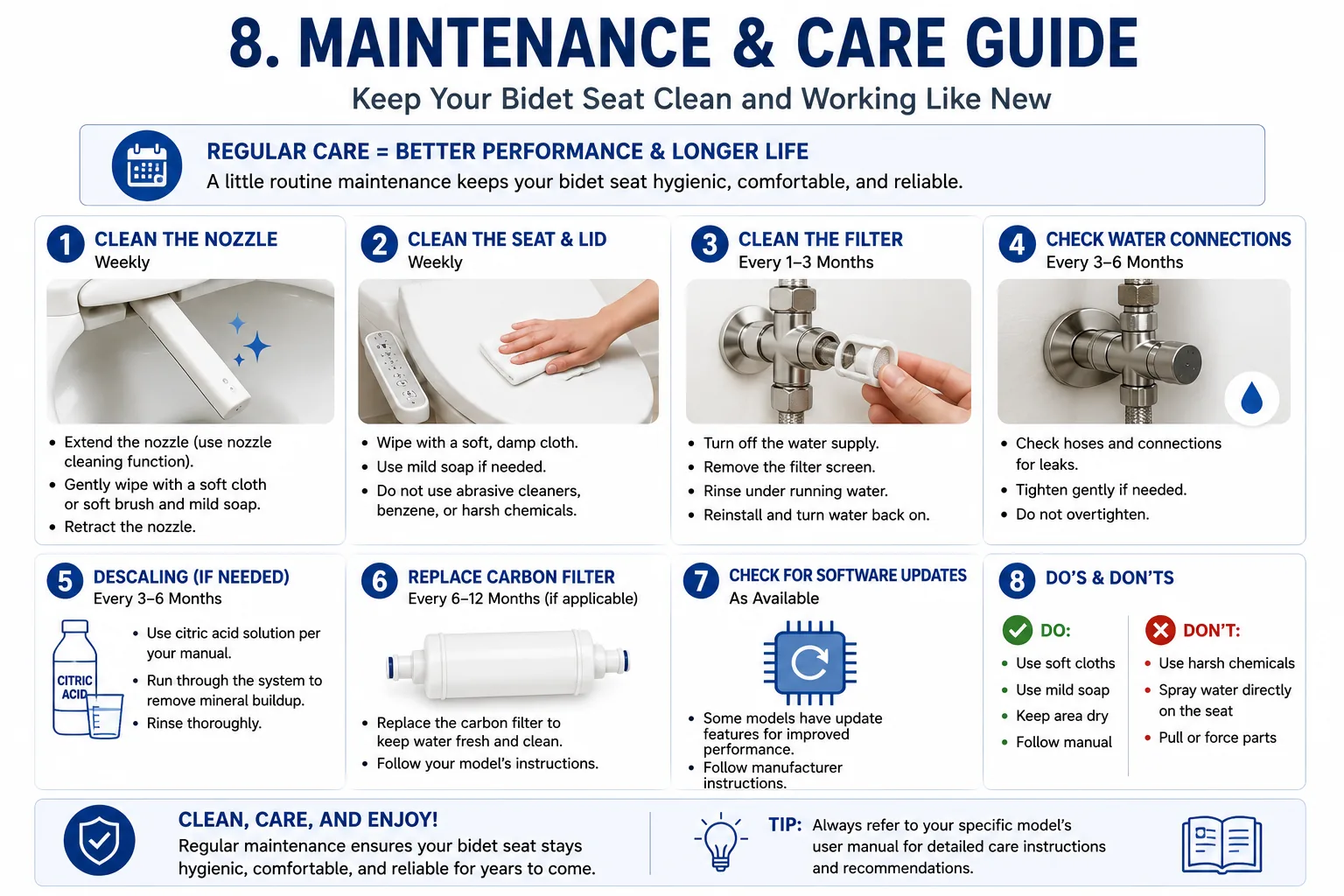 8. MAINTENANCE & CARE GUIDE

Keep Your Bidet Seat Clean and Working Like New

REGULAR CARE = BETTER PERFORMANCE & LONGER LIFE

A little routine maintenance keeps your bidet seat hygienic, comfortable, and reliable.

1 CLEAN THE NOZZLE
Weekly

• Extend the nozzle (use nozzle cleaning function).
• Gently wipe with a soft cloth or soft brush and mild soap.
• Retract the nozzle.

2 CLEAN THE SEAT & LID
Weekly

• Wipe with a soft, damp cloth.
• Use mild soap if needed.
• Do not use abrasive cleaners, benzene, or harsh chemicals.

3 CLEAN THE FILTER
Every 1–3 Months

• Turn off the water supply.
• Remove the filter screen.
• Rinse under running water.
• Reinstall and turn water back on.

4 CHECK WATER CONNECTIONS
Every 3–6 Months

• Check hoses and connections for leaks.
• Tighten gently if needed.
• Do not overtighten.

5 DESCALING (IF NEEDED)
Every 3–6 Months

CITRIC ACID

• Use citric acid solution per your manual.
• Run through the system to remove mineral buildup.
• Rinse thoroughly.

6 REPLACE CARBON FILTER
Every 6–12 Months (if applicable)

• Replace the carbon filter to keep water fresh and clean.
• Follow your model's instructions.

7 CHECK FOR SOFTWARE UPDATES
As Available

• Some models have update features for improved performance.
• Follow manufacturer instructions.

8 DO'S & DON'TS

DO:
• Use soft cloths
• Use mild soap
• Keep area dry
• Follow manual

DON'T:
• Use harsh chemicals
• Spray water directly on the seat
• Pull or force parts

CLEAN, CARE, AND ENJOY!
Regular maintenance ensures your bidet seat stays hygienic, comfortable, and reliable for years to come.

TIP: Always refer to your specific model's user manual for detailed care instructions and recommendations.