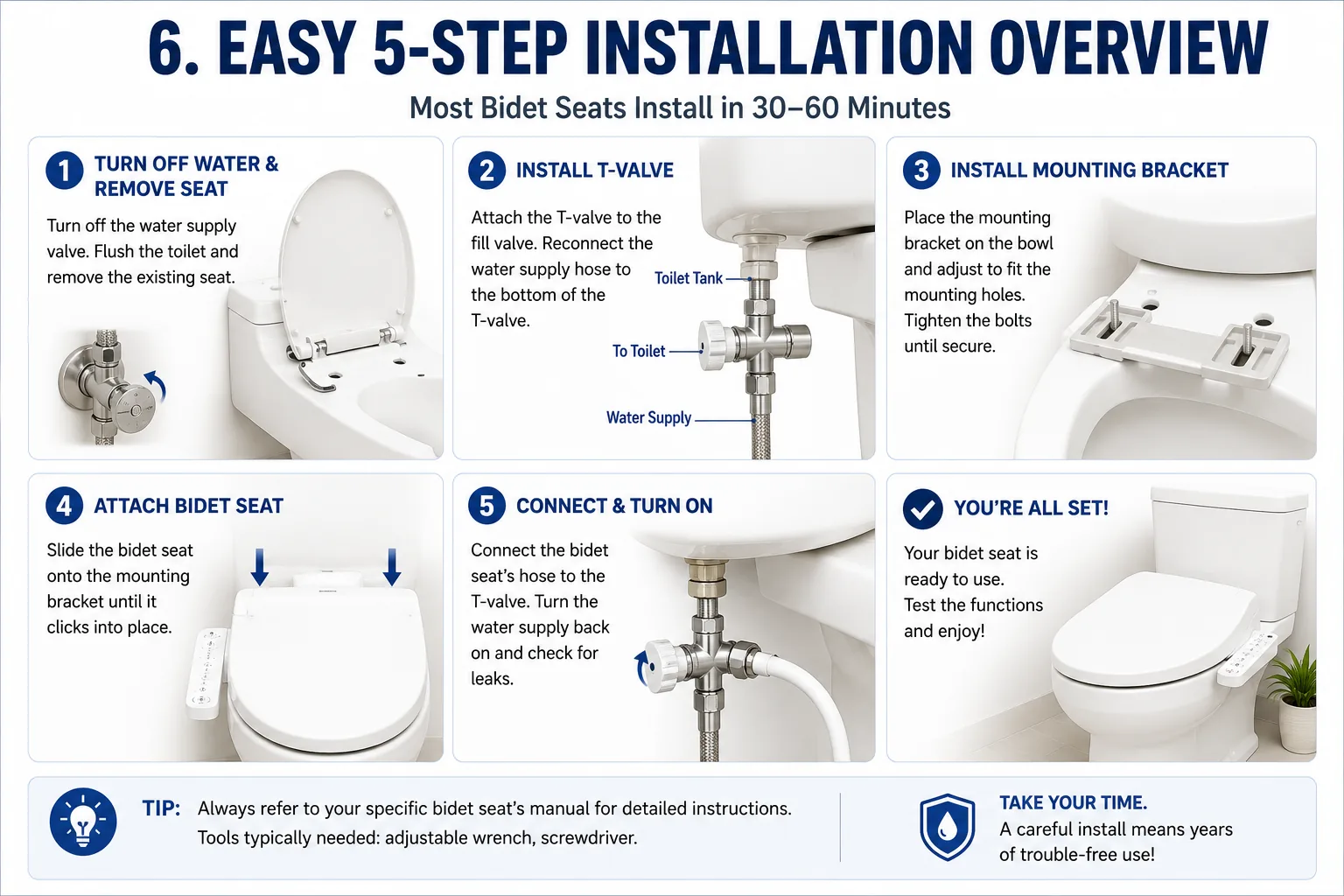 6. EASY 5-STEP INSTALLATION OVERVIEW

Most Bidet Seats Install in 30–60 Minutes

1 TURN OFF WATER & REMOVE SEAT

Turn off the water supply valve. Flush the toilet and remove the existing seat.

2 INSTALL T-VALVE

Attach the T-valve to the fill valve. Reconnect the water supply hose to the bottom of the T-valve.

Toilet Tank

To Toilet

Water Supply

3 INSTALL MOUNTING BRACKET

Place the mounting bracket on the bowl and adjust to fit the mounting holes. Tighten the bolts until secure.

4 ATTACH BIDET SEAT

Slide the bidet seat onto the mounting bracket until it clicks into place.

5 CONNECT & TURN ON

Connect the bidet seat's hose to the T-valve. Turn the water supply back on and check for leaks.

YOU'RE ALL SET!

Your bidet seat is ready to use. Test the functions and enjoy!

TIP: Always refer to your specific bidet seat's manual for detailed instructions. Tools typically needed: adjustable wrench, screwdriver.

TAKE YOUR TIME.
A careful install means years of trouble-free use!