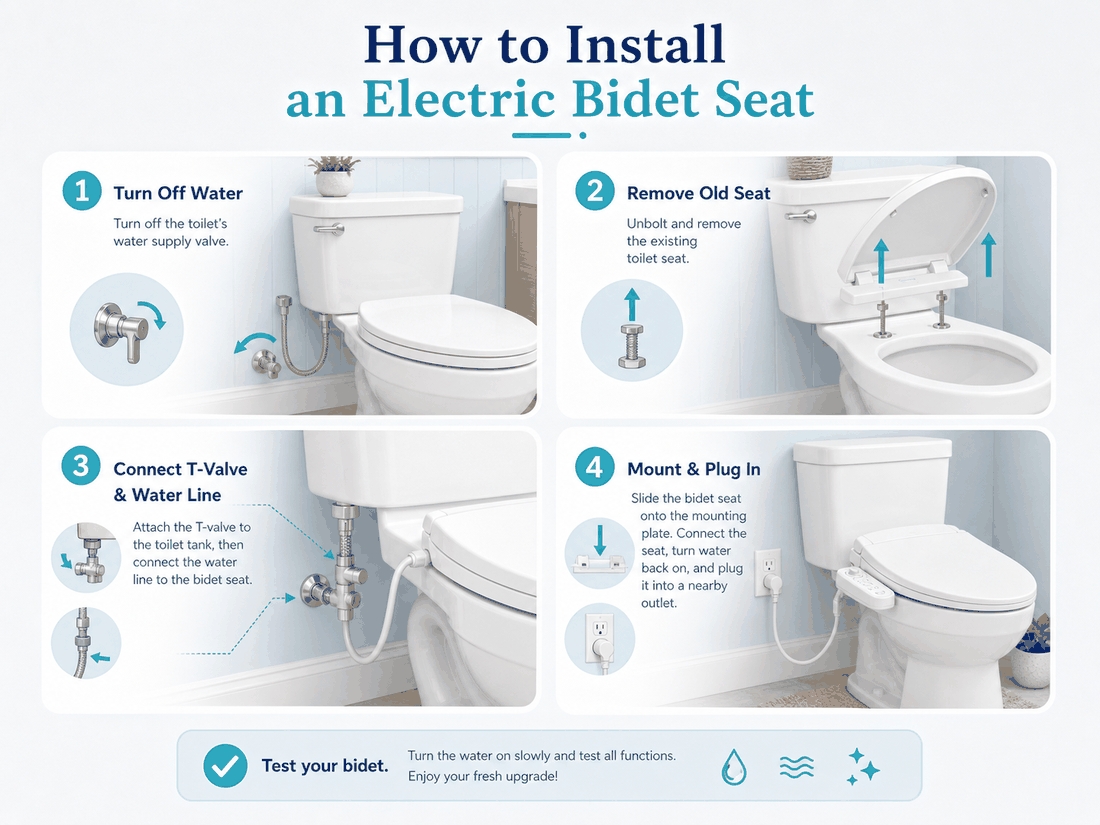 How to Install an Electric Bidet Seat

1 Turn Off Water

Turn off the toilet's water supply valve.

2 Remove Old Seat

Unbolt and remove the existing toilet seat.

3 Connect T-Valve & Water Line

Attach the T-valve to the toilet tank, then connect the water line to the bidet seat.

4 Mount & Plug In

Slide the bidet seat onto the mounting plate. Connect the seat, turn water back on, and plug it into a nearby outlet.

Test your bidet. Turn the water on slowly and test all functions. Enjoy your fresh upgrade!